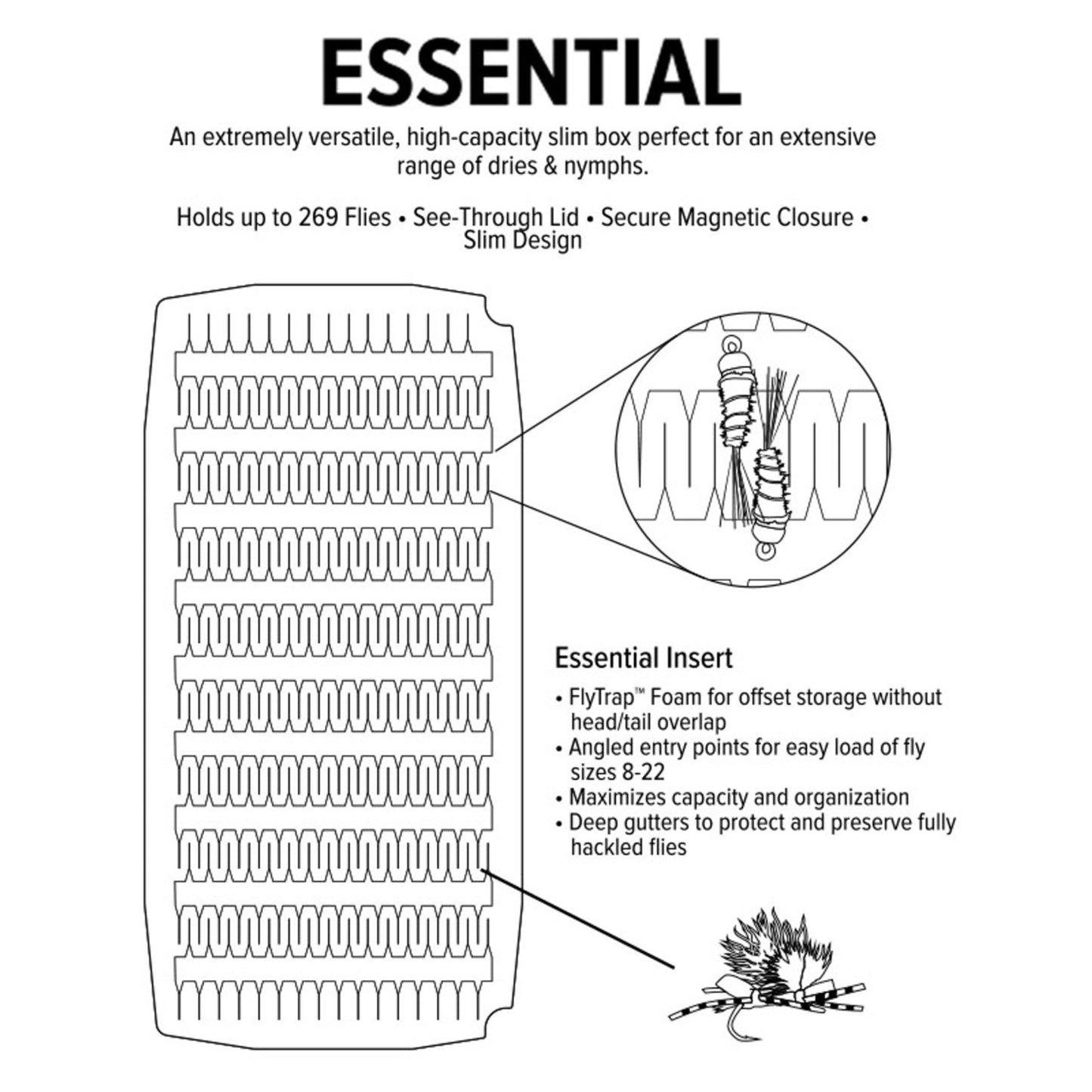 ESSENTIAL

An extremely versatile, high-capacity slim box perfect for an extensive range of dries & nymphs.

Holds up to 269 Flies • See-Through Lid • Secure Magnetic Closure • Slim Design

Essential Insert

• FlyTrap™ Foam for offset storage without head/tail overlap
• Angled entry points for easy load of fly sizes 8-22
• Maximizes capacity and organization
• Deep gutters to protect and preserve fully hackled flies